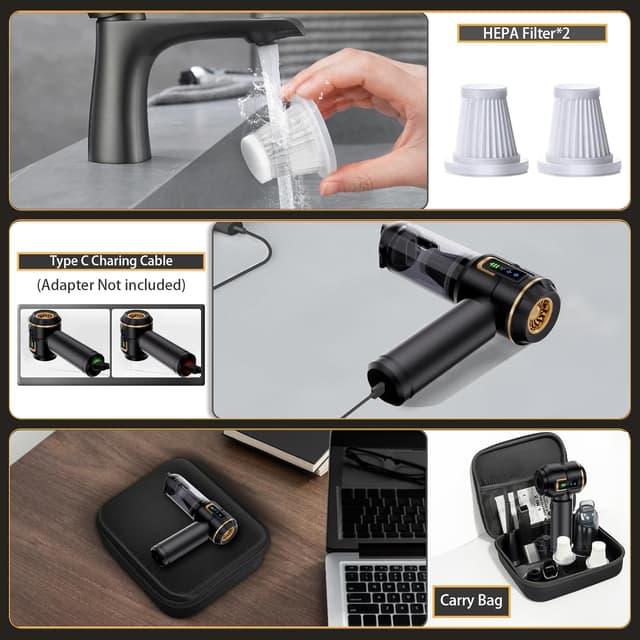 HEPA Filter*2

Type C Charing Cable

(Adapter Not included)

Carry Bag