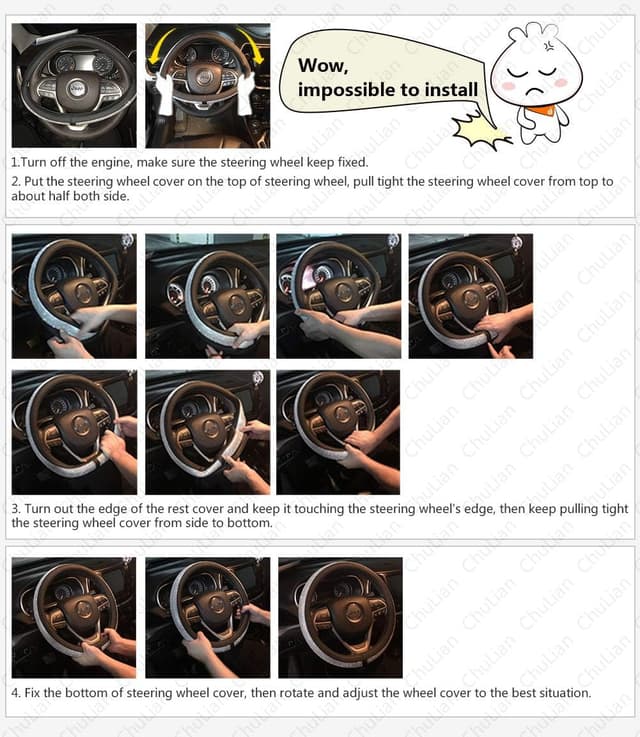 Wow, impossible to install

1.Turn off the engine, make sure the steering wheel keep fixed.
2. Put the steering wheel cover on the top of steering wheel, pull tight the steering wheel cover from top to about half both side.

3. Turn out the edge of the rest cover and keep it touching the steering wheel's edge, then keep pulling tight the steering wheel cover from side to bottom.

4. Fix the bottom of steering wheel cover, then rotate and adjust the wheel cover to the best situation.

ChuLian