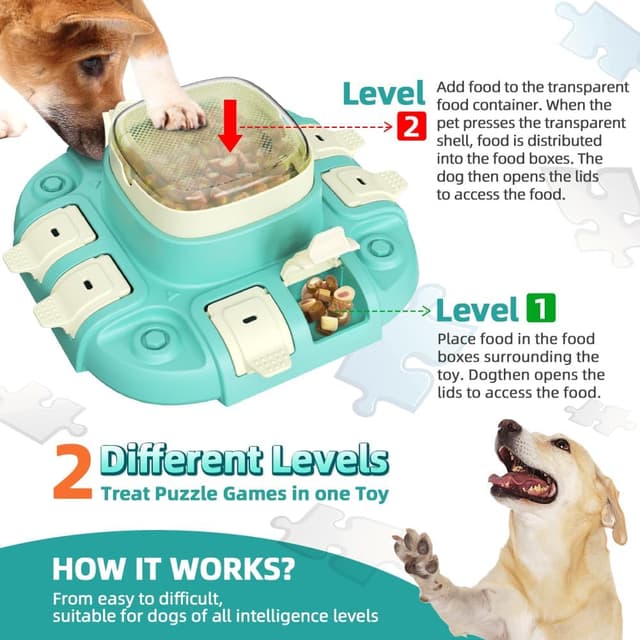 Level 2

Add food to the transparent food container. When the pet presses the transparent shell, food is distributed into the food boxes. The dog then opens the lids to access the food.

Level 1

Place food in the food boxes surrounding the toy. Dogthen opens the lids to access the food.

2 Different Levels
Treat Puzzle Games in one Toy

HOW IT WORKS?
From easy to difficult,
suitable for dogs of all intelligence levels