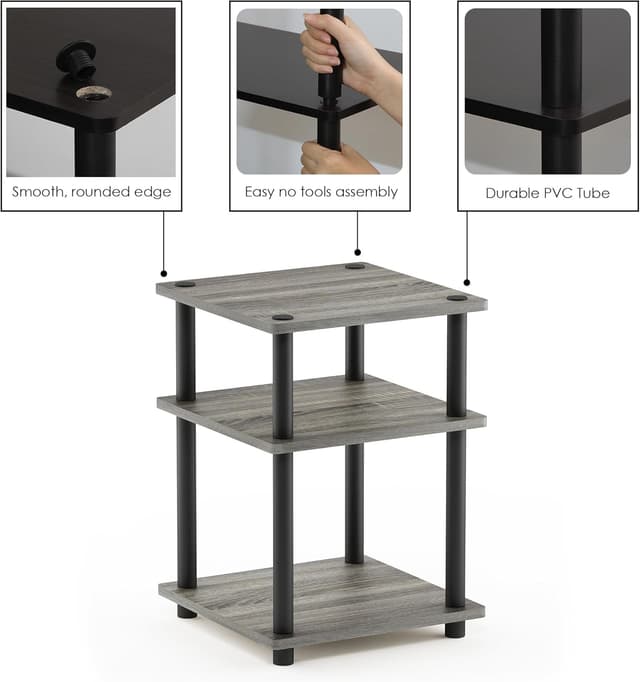 Smooth, rounded edge

Easy no tools assembly

Durable PVC Tube