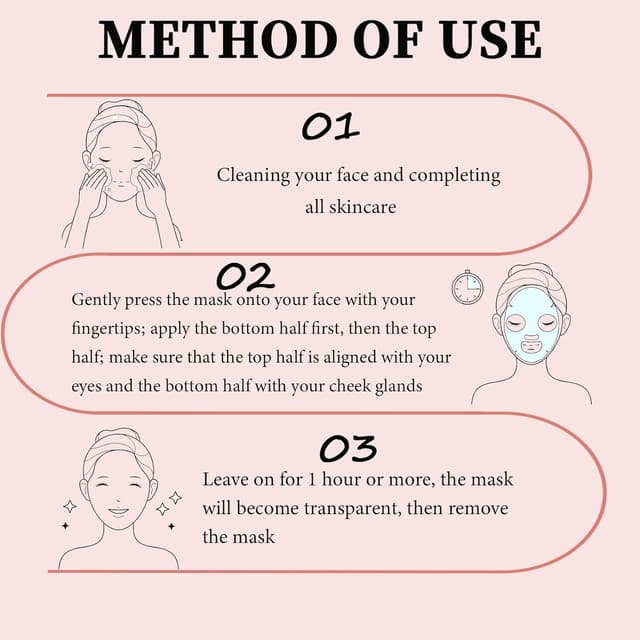 METHOD OF USE

01

Cleaning your face and completing all skincare

02

Gently press the mask onto your face with your fingertips; apply the bottom half first, then the top half; make sure that the top half is aligned with your eyes and the bottom half with your cheek glands

03

Leave on for 1 hour or more, the mask will become transparent, then remove the mask