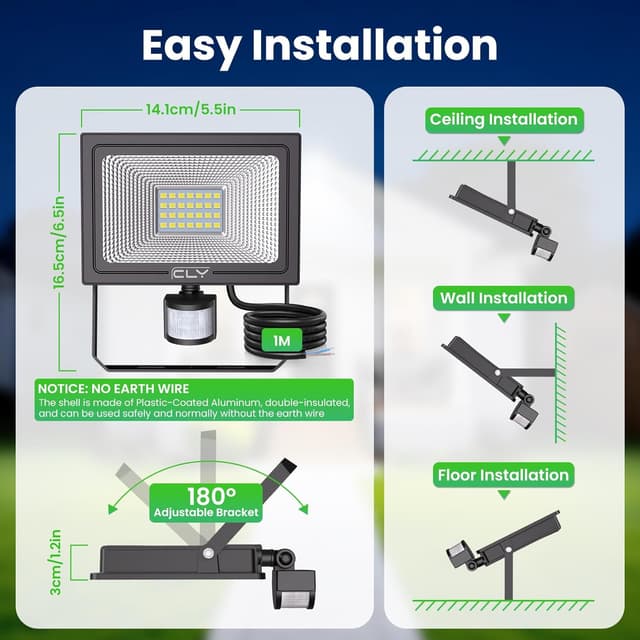 Easy Installation

14.1cm/5.5in

16.5cm/6.5in

CLY

1M

NOTICE: NO EARTH WIRE
The shell is made of Plastic-Coated Aluminum, double-insulated, and can be used safely and normally without the earth wire

180°
Adjustable Bracket

3cm/1.2in

Ceiling Installation

Wall Installation

Floor Installation