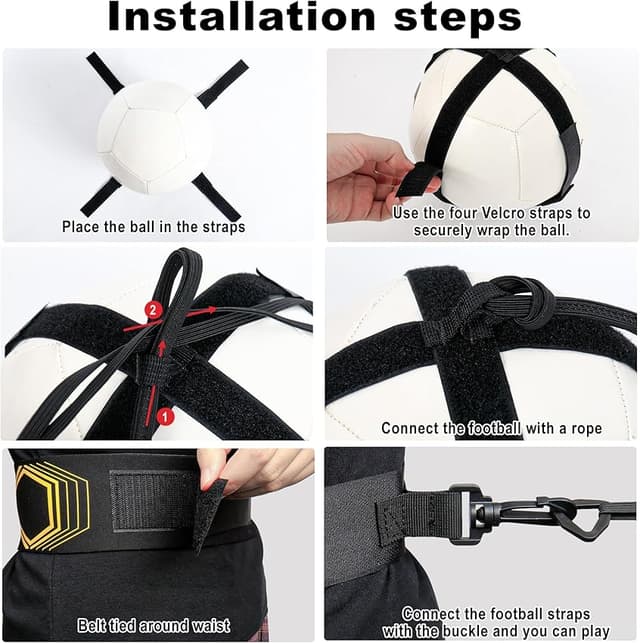 Installation steps

Place the ball in the straps

Use the four Velcro straps to securely wrap the ball.

2

1

Connect the football with a rope

Belt tied around waist

Connect the football straps with the buckle and you can play