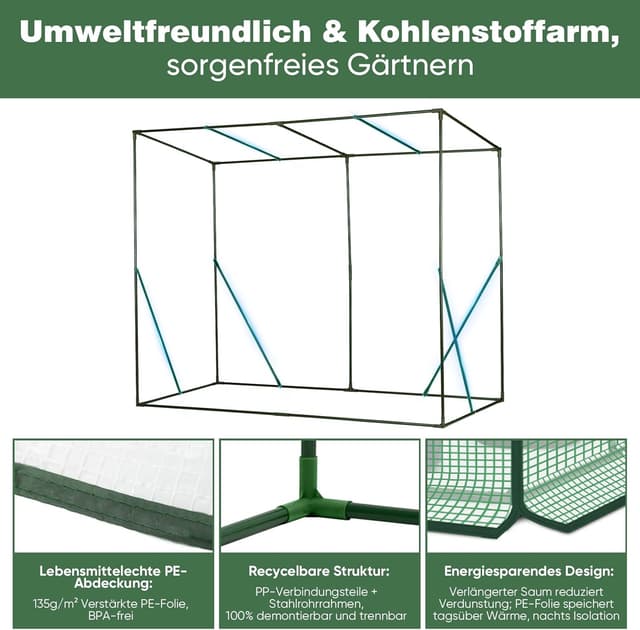 Umweltfreundlich & Kohlenstoffarm, sorgenfreies Gärtnern

Lebensmittelechte PE-Abdeckung:

135g/m² Verstärkte PE-Folie, BPA-frei

Recycelbare Struktur:

PP-Verbindungsteile + Stahlrohrrahmen, 100% demontierbar und trennbar

Energiesparendes Design:

Verlängerter Saum reduziert Verdunstung; PE-Folie speichert tagsüber Wärme, nachts Isolation