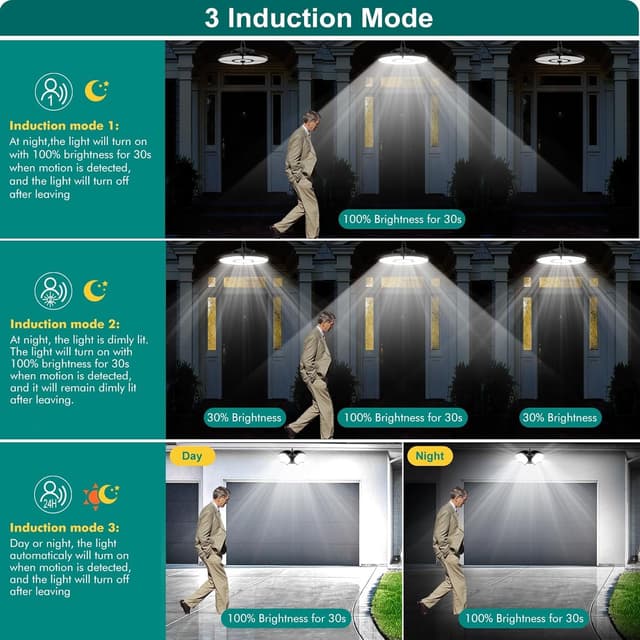 3 Induction Mode

1

Induction mode 1:
At night,the light will turn on with 100% brightness for 30s when motion is detected, and the light will turn off after leaving

100% Brightness for 30s

Induction mode 2:
At night, the light is dimly lit. The light will turn on with 100% brightness for 30s when motion is detected, and it will remain dimly lit after leaving.

30% Brightness

100% Brightness for 30s

30% Brightness

24H

Induction mode 3:
Day or night, the light automaticaly will turn on when motion is detected, and the light will turn off after leaving

Day

100% Brightness for 30s

Night

100% Brightness for 30s