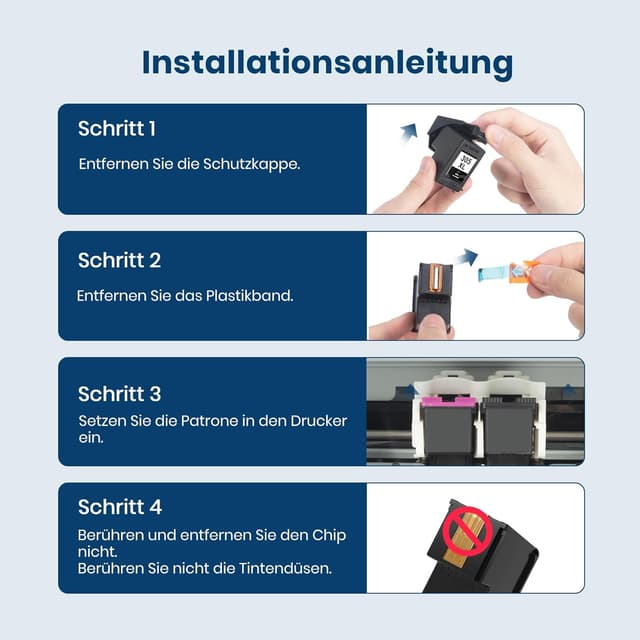 Installationsanleitung

Schritt 1

Entfernen Sie die Schutzkappe.

305 XL

Schritt 2

Entfernen Sie das Plastikband.

Schritt 3

Setzen Sie die Patrone in den Drucker ein.

Schritt 4

Berühren und entfernen Sie den Chip nicht.
Berühren Sie nicht die Tintendüsen.