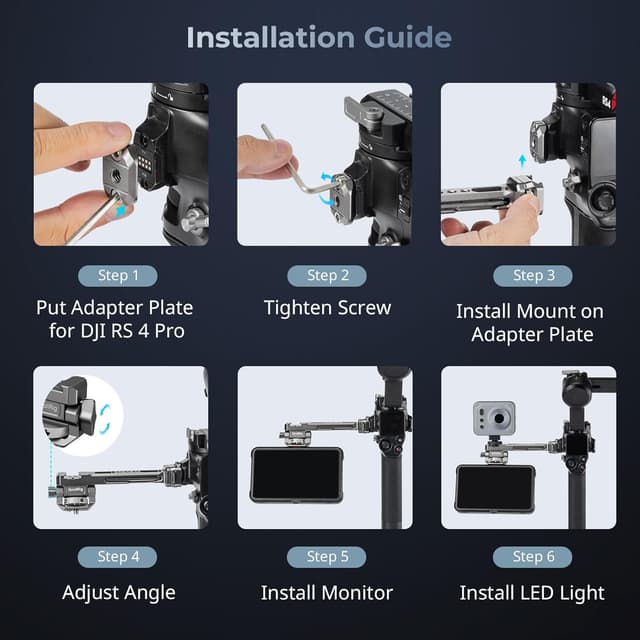 Installation Guide

Step 1
Put Adapter Plate for DJI RS 4 Pro

Step 2
Tighten Screw

Step 3
Install Mount on Adapter Plate

Step 4
Adjust Angle

Step 5
Install Monitor

Step 6
Install LED Light