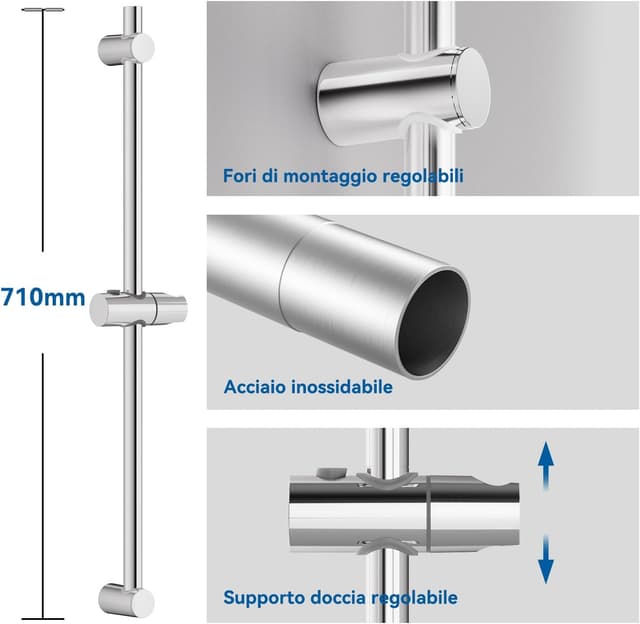 710mm

Fori di montaggio regolabili

Acciaio inossidabile

Supporto doccia regolabile