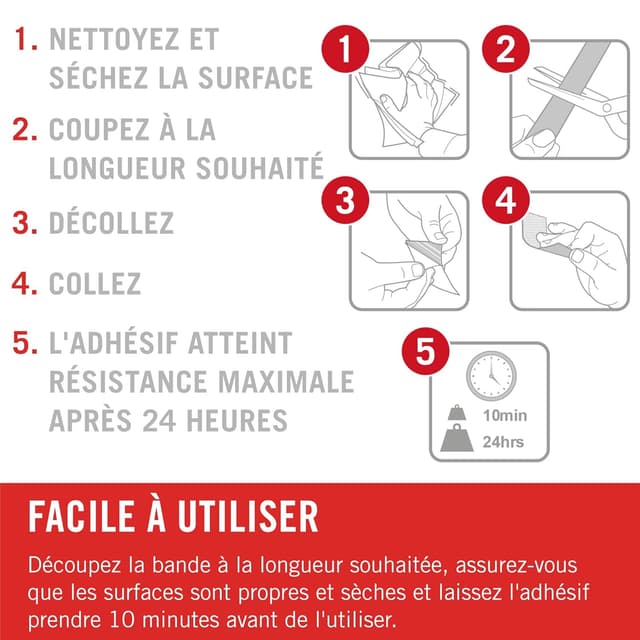 1. NETTOYEZ ET SÉCHEZ LA SURFACE

2. COUPEZ À LA LONGUEUR SOUHAITÉ

3. DÉCOLLEZ

4. COLLEZ

5. L'ADHÉSIF ATTEINT RÉSISTANCE MAXIMALE APRÈS 24 HEURES

1

2

3

4

5

10min

24hrs

FACILE À UTILISER

Découpez la bande à la longueur souhaitée, assurez-vous que les surfaces sont propres et sèches et laissez l'adhésif prendre 10 minutes avant de l'utiliser.