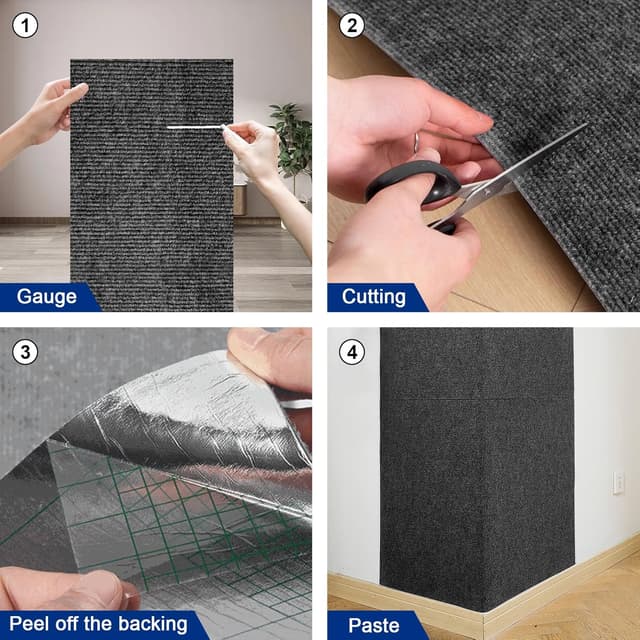 1
Gauge

2
Cutting

3
Peel off the backing

4
Paste