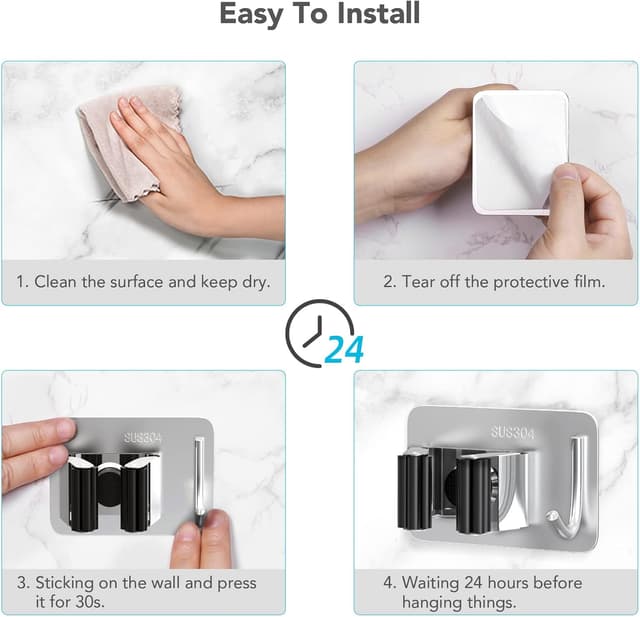 Easy To Install

1. Clean the surface and keep dry.

2. Tear off the protective film.

24

SUS304

3. Sticking on the wall and press it for 30s.

SUS304

4. Waiting 24 hours before hanging things.