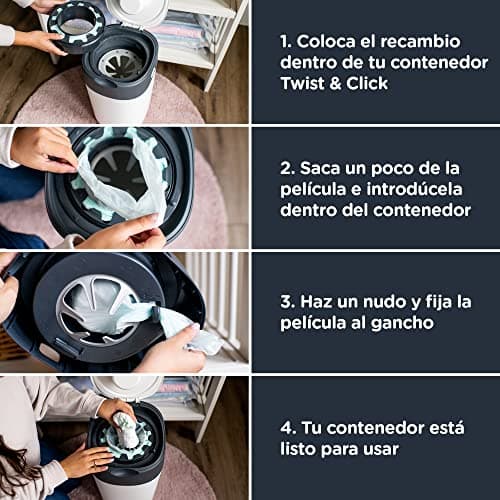 1. Coloca el recambio dentro de tu contenedor Twist & Click

2. Saca un poco de la película e introdúcela dentro del contenedor

3. Haz un nudo y fija la película al gancho

4. Tu contenedor está listo para usar