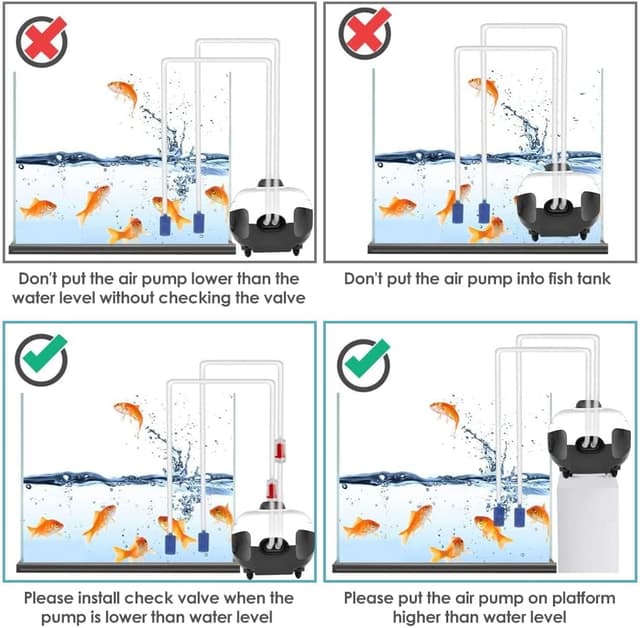 Don't put the air pump lower than the water level without checking the valve

Don't put the air pump into fish tank

Please install check valve when the pump is lower than water level

Please put the air pump on platform higher than water level