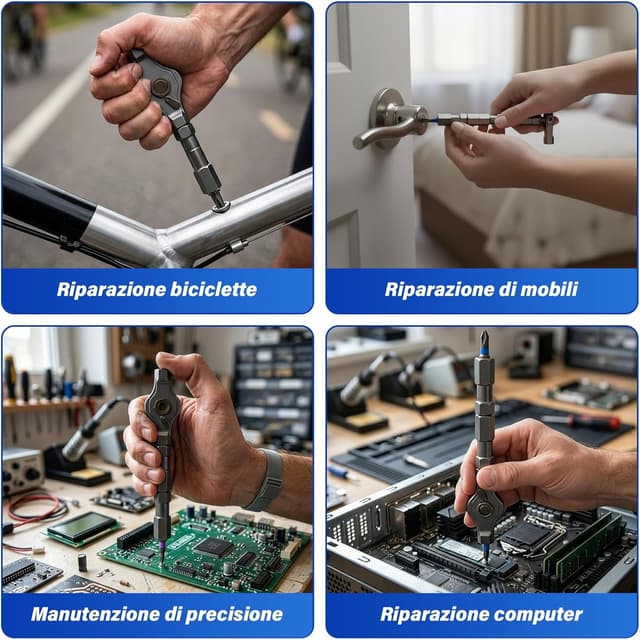 Riparazione biciclette

Riparazione di mobili

Manutenzione di precisione

Riparazione computer