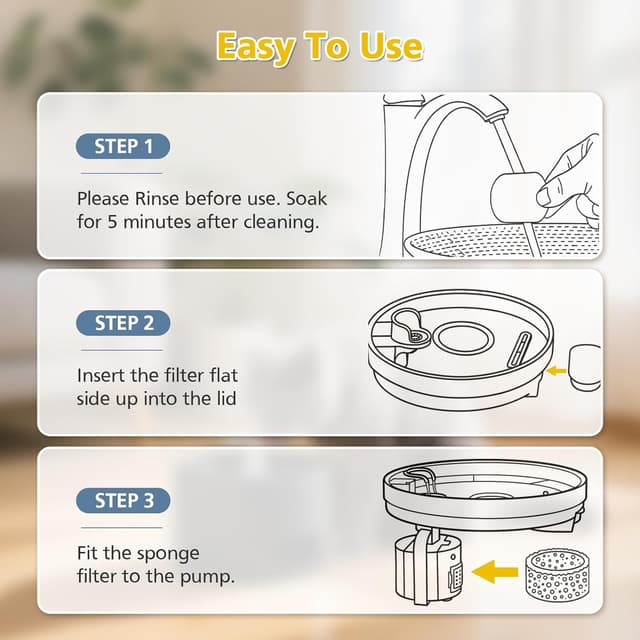 Easy To Use

STEP 1

Please Rinse before use. Soak for 5 minutes after cleaning.

STEP 2

Insert the filter flat side up into the lid

STEP 3

Fit the sponge filter to the pump.