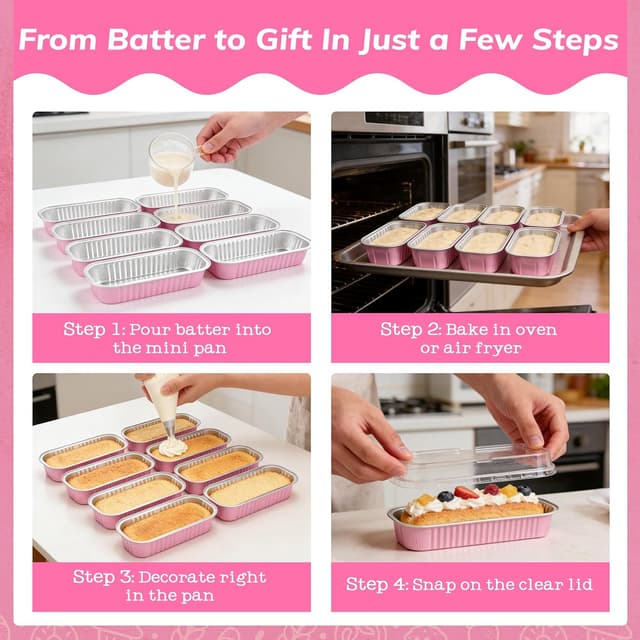 From Batter to Gift In Just a Few Steps

Step 1: Pour batter into the mini pan

Step 2: Bake in oven or air fryer

Step 3: Decorate right in the pan

Step 4: Snap on the clear lid