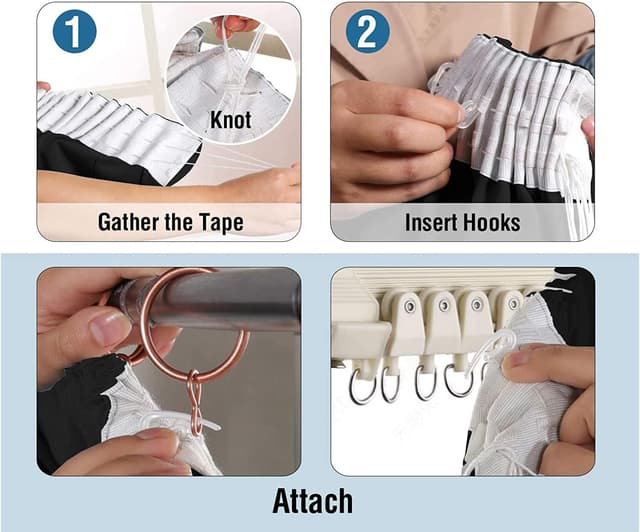 1

Knot

Gather the Tape

2

Insert Hooks

Attach