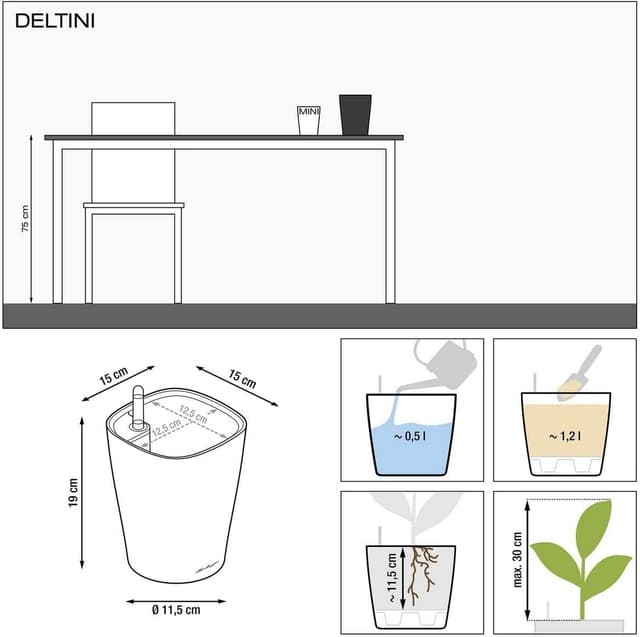 DELTINI

MINI

75 cm

15 cm

15 cm

12,5 cm

12,5 cm

19 cm

Ø 11,5 cm

~ 0,5 l

~ 1,2 l

~ 11,5 cm

max. 30 cm