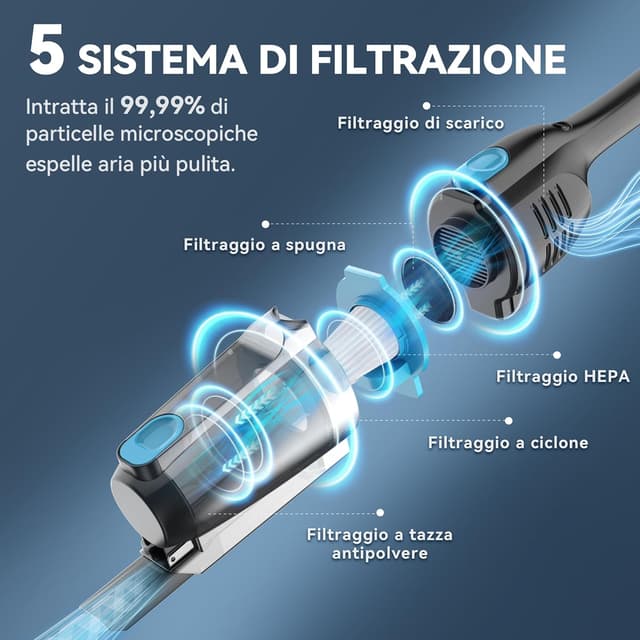 5 SISTEMA DI FILTRAZIONE

Intratta il 99,99% di particelle microscopiche espelle aria più pulita.

Filtraggio di scarico

Filtraggio a spugna

Filtraggio HEPA

Filtraggio a ciclone

Filtraggio a tazza antipolvere