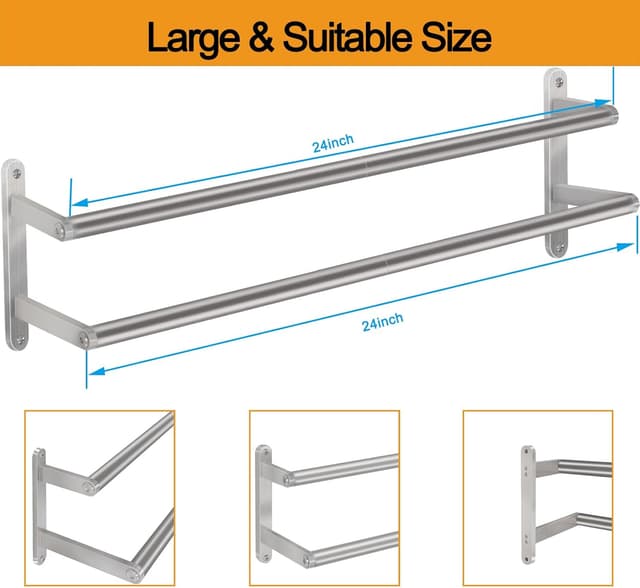 Large & Suitable Size

24inch

24inch