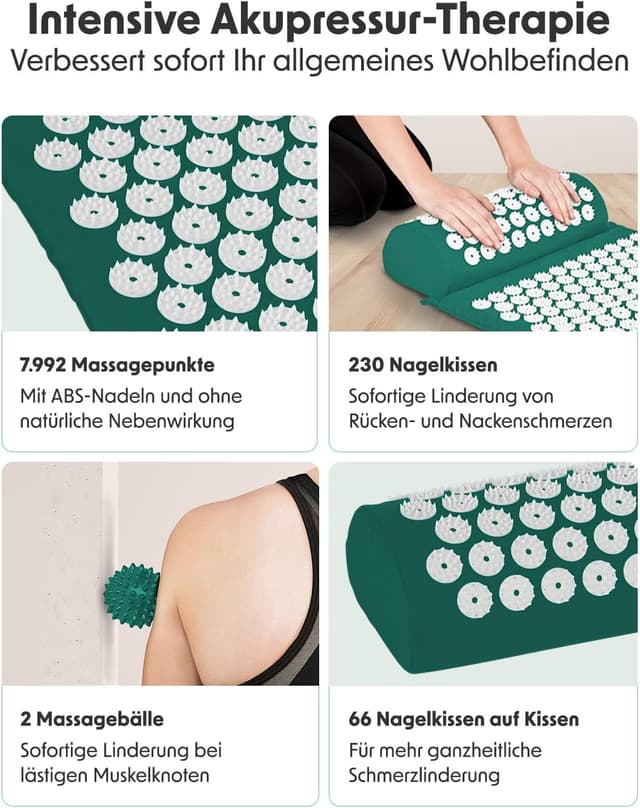 Intensive Akupressur-Therapie
Verbessert sofort Ihr allgemeines Wohlbefinden

7.992 Massagepunkte
Mit ABS-Nadeln und ohne natürliche Nebenwirkung

230 Nagelkissen
Sofortige Linderung von Rücken- und Nackenschmerzen

2 Massagebälle
Sofortige Linderung bei lästigen Muskelknoten

66 Nagelkissen auf Kissen
Für mehr ganzheitliche Schmerzlinderung