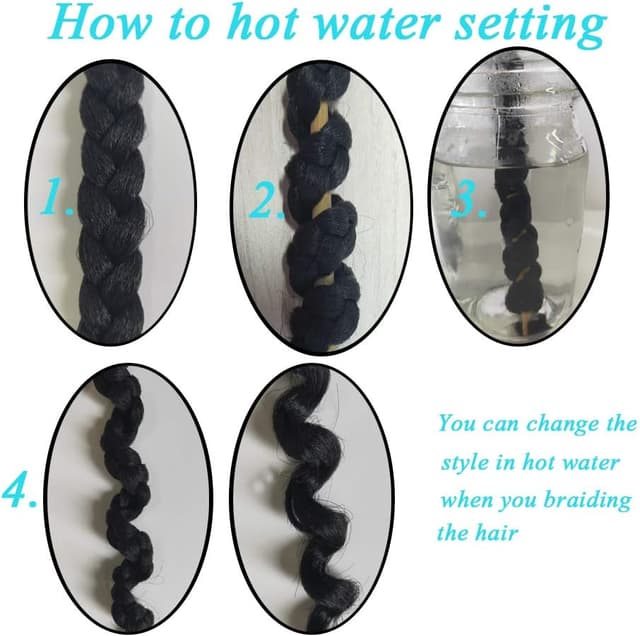 How to hot water setting

1.

2.

3.

4.

You can change the style in hot water when you braiding the hair