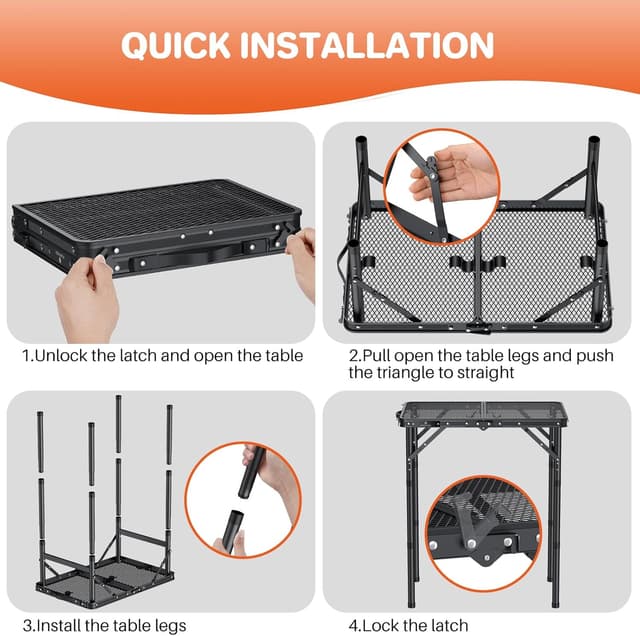 QUICK INSTALLATION

1.Unlock the latch and open the table

2.Pull open the table legs and push the triangle to straight

3.Install the table legs

4.Lock the latch