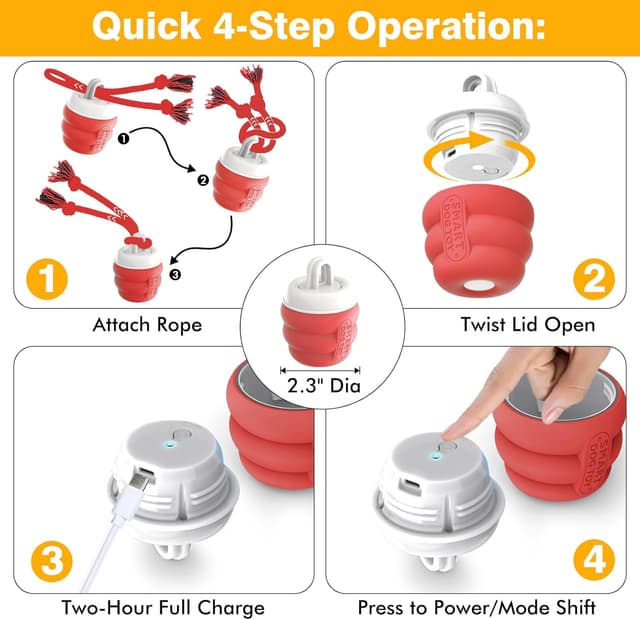 Quick 4-Step Operation:

❶

❷

❸

1

Attach Rope

SMART DOG TOY

2

Twist Lid Open

2.3" Dia

3

Two-Hour Full Charge

SMART DOG TOY

4

Press to Power/Mode Shift