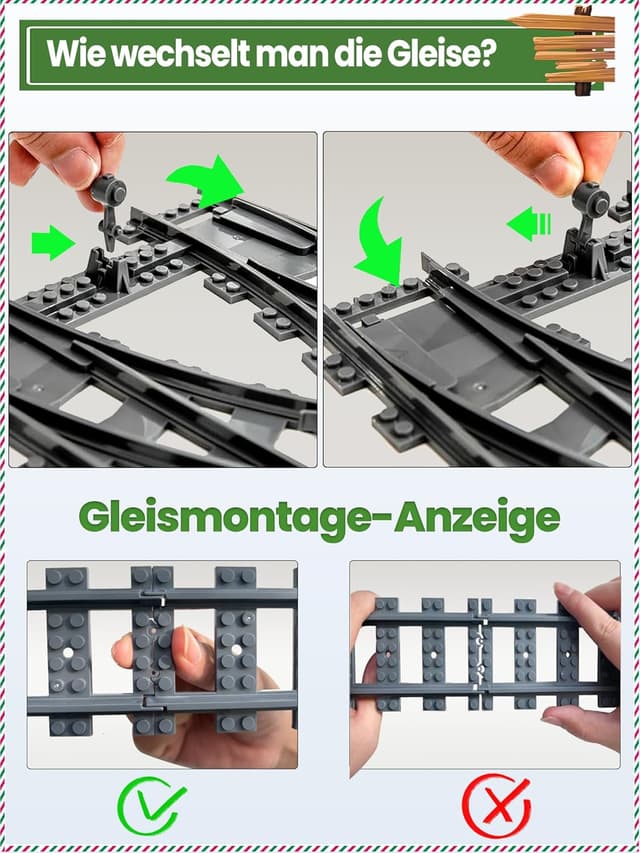 Wie wechselt man die Gleise?

Gleismontage-Anzeige