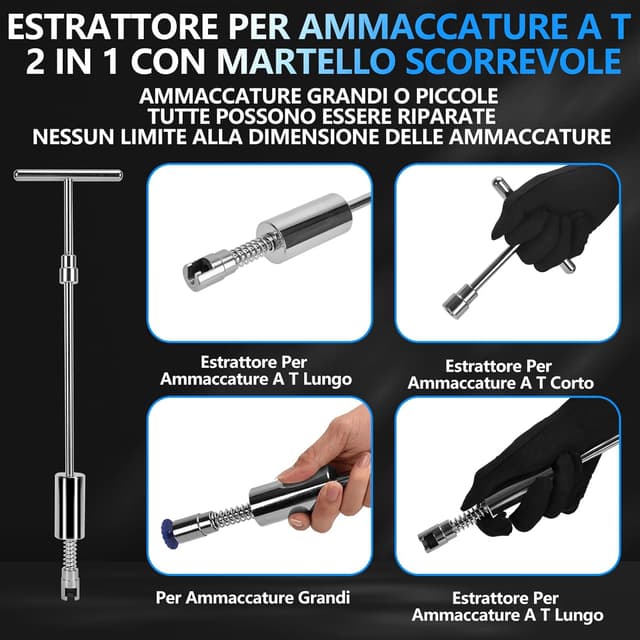 ESTRATTORE PER AMMACCATURE A T
2 IN 1 CON MARTELLO SCORREVOLE

AMMACCATURE GRANDI O PICCOLE
TUTTE POSSONO ESSERE RIPARATE
NESSUN LIMITE ALLA DIMENSIONE DELLE AMMACCATURE

Estrattore Per Ammaccature A T Lungo

Estrattore Per Ammaccature A T Corto

Per Ammaccature Grandi

Estrattore Per Ammaccature A T Lungo