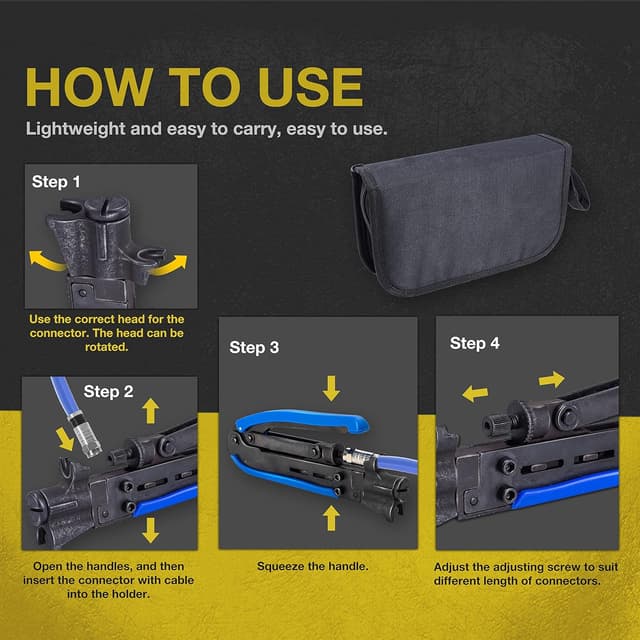 HOW TO USE

Lightweight and easy to carry, easy to use.

Step 1

Use the correct head for the connector. The head can be rotated.

Step 2

Open the handles, and then insert the connector with cable into the holder.

Step 3

Squeeze the handle.

Step 4

Adjust the adjusting screw to suit different length of connectors.