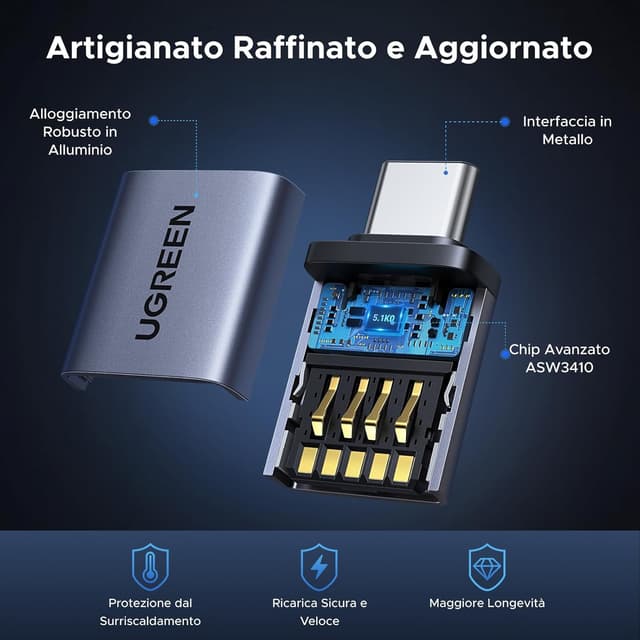 Artigianato Raffinato e Aggiornato

Alloggiamento Robusto in Alluminio

Interfaccia in Metallo

UGREEN

5.1KΩ

Chip Avanzato ASW3410

Protezione dal Surriscaldamento

Ricarica Sicura e Veloce

Maggiore Longevità