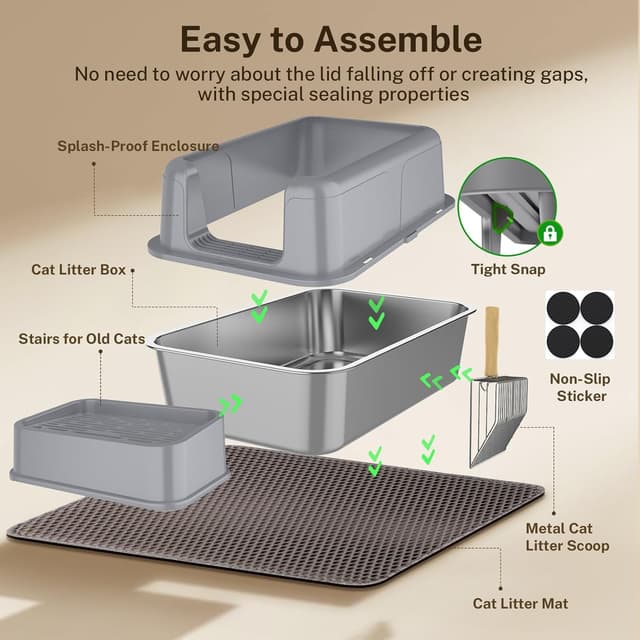 Easy to Assemble

No need to worry about the lid falling off or creating gaps, with special sealing properties

Splash-Proof Enclosure

Tight Snap

Cat Litter Box

Stairs for Old Cats

Non-Slip Sticker

Metal Cat Litter Scoop

Cat Litter Mat