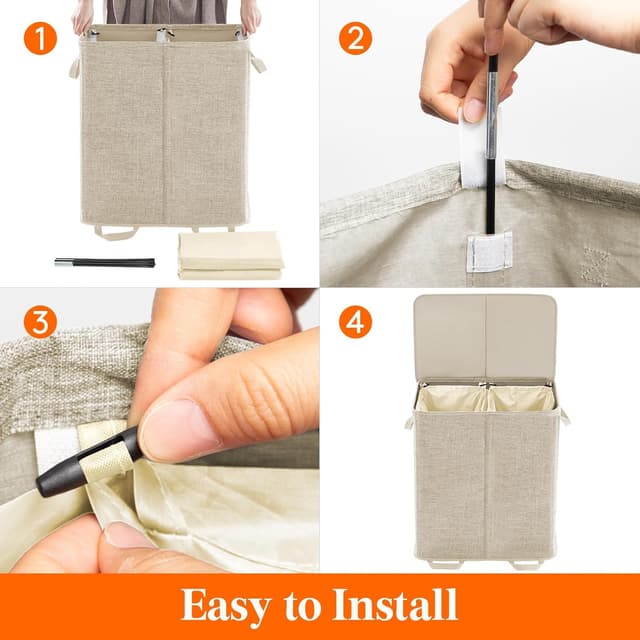 1

2

3

4

Easy to Install