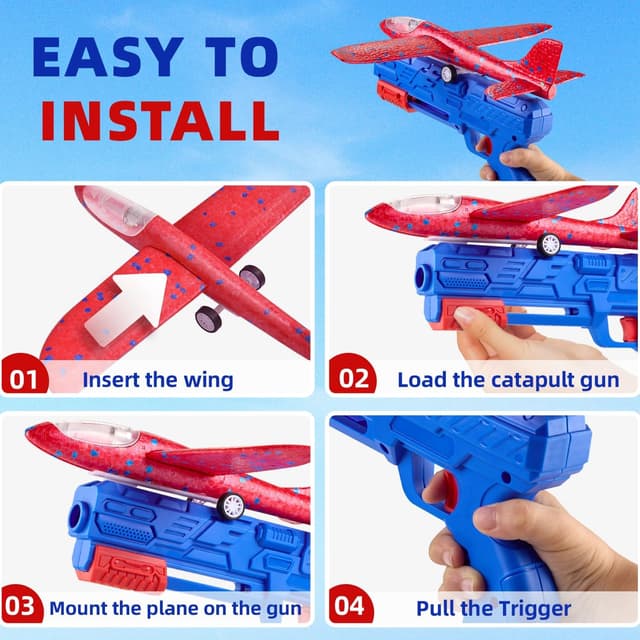 EASY TO INSTALL

01 Insert the wing

02 Load the catapult gun

03 Mount the plane on the gun

04 Pull the Trigger