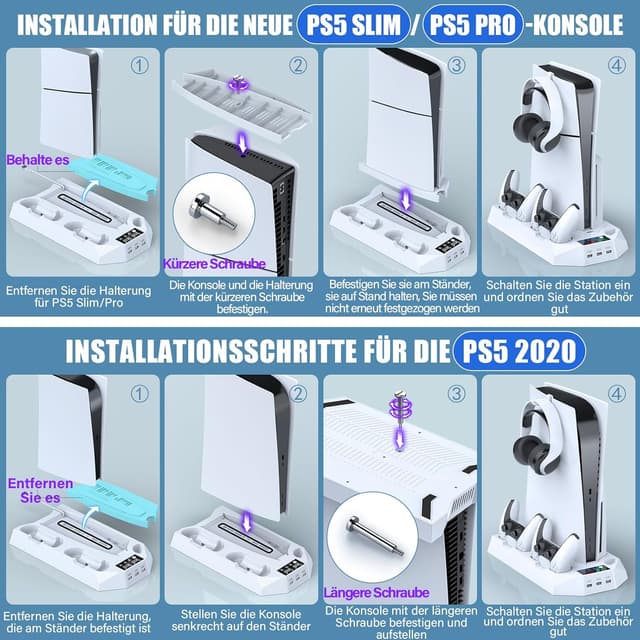 INSTALLATION FÜR DIE NEUE PS5 SLIM / PS5 PRO -KONSOLE

①
Behalte es
Entfernen Sie die Halterung für PS5 Slim/Pro

②
Kürzere Schraube
Die Konsole und die Halterung mit der kürzeren Schraube befestigen.

③
Befestigen Sie sie am Ständer, sie auf Stand halten, Sie müssen nicht erneut festgezogen werden

④
Schalten Sie die Station ein und ordnen Sie das Zubehör gut

INSTALLATIONSSCHRITTE FÜR DIE PS5 2020

①
Entfernen Sie es
Entfernen Sie die Halterung, die am Ständer befestigt ist

②
Stellen Sie die Konsole senkrecht auf den Ständer

③
Längere Schraube
Die Konsole mit der längeren Schraube befestigen und aufstellen

④
Schalten Sie die Station ein und ordnen Sie das Zubehör gut