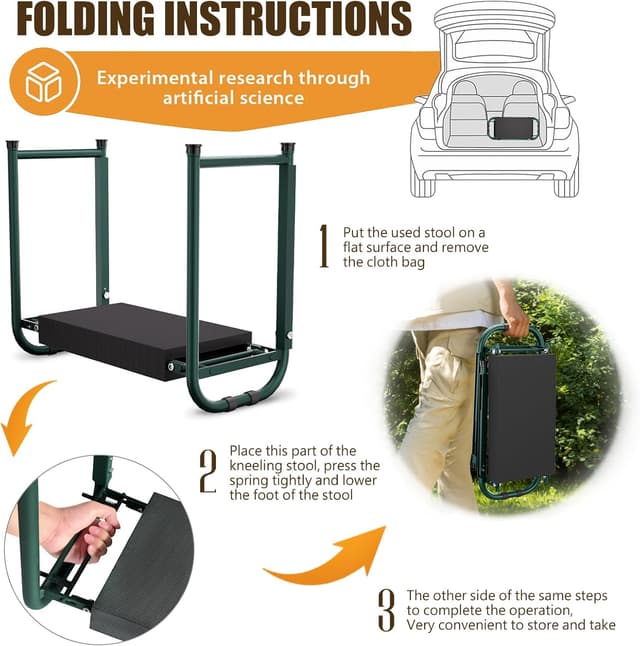 FOLDING INSTRUCTIONS

Experimental research through artificial science

1 Put the used stool on a flat surface and remove the cloth bag

2 Place this part of the kneeling stool, press the spring tightly and lower the foot of the stool

3 The other side of the same steps to complete the operation, Very convenient to store and take