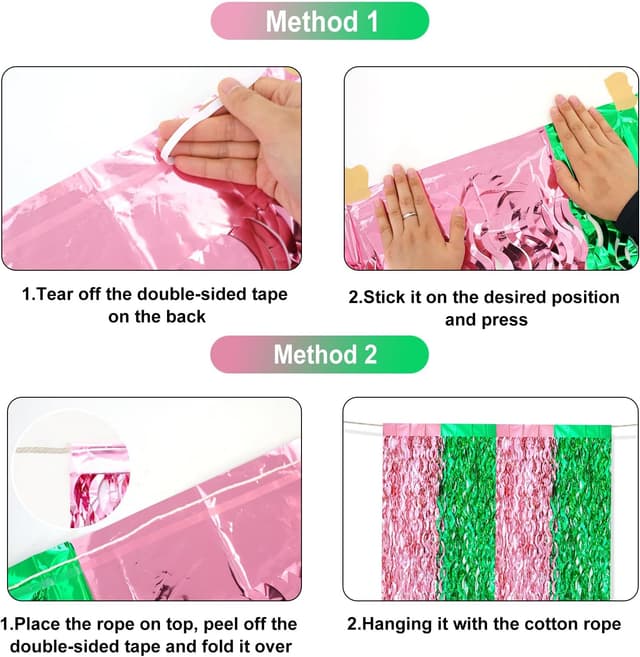 Method 1

1.Tear off the double-sided tape on the back

2.Stick it on the desired position and press

Method 2

1.Place the rope on top, peel off the double-sided tape and fold it over

2.Hanging it with the cotton rope