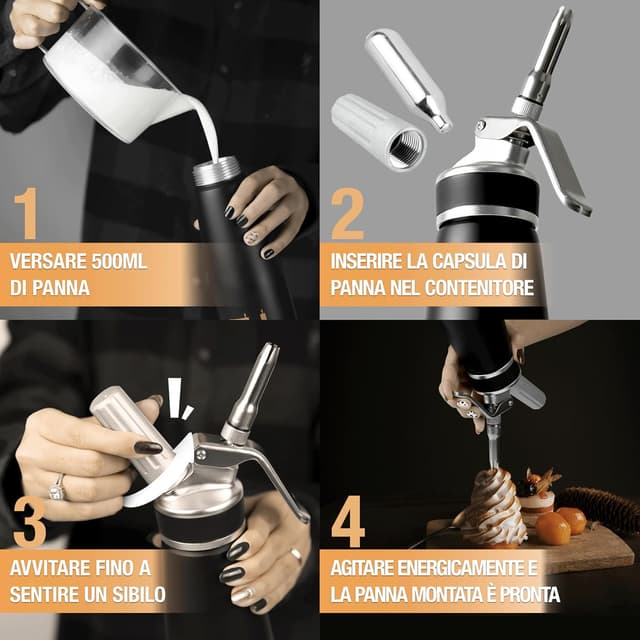 1
VERSARE 500ML DI PANNA

2
INSERIRE LA CAPSULA DI PANNA NEL CONTENITORE

3
AVVITARE FINO A SENTIRE UN SIBILO

4
AGITARE ENERGICAMENTE E LA PANNA MONTATA È PRONTA