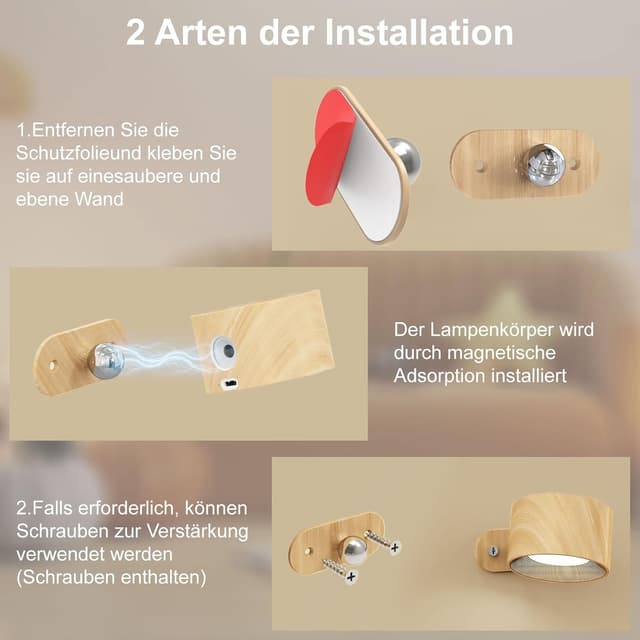 2 Arten der Installation

1.Entfernen Sie die Schutzfolieund kleben Sie sie auf einesaubere und ebene Wand

Der Lampenkörper wird durch magnetische Adsorption installiert

2.Falls erforderlich, können Schrauben zur Verstärkung verwendet werden (Schrauben enthalten)