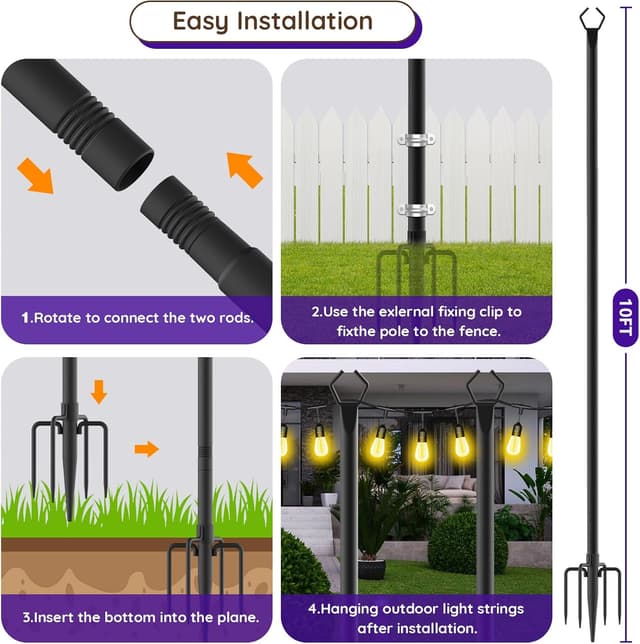 Easy Installation

1.Rotate to connect the two rods.

2.Use the exlernal fixing clip to fixthe pole to the fence.

3.Insert the bottom into the plane.

4.Hanging outdoor light strings after installation.

10FT