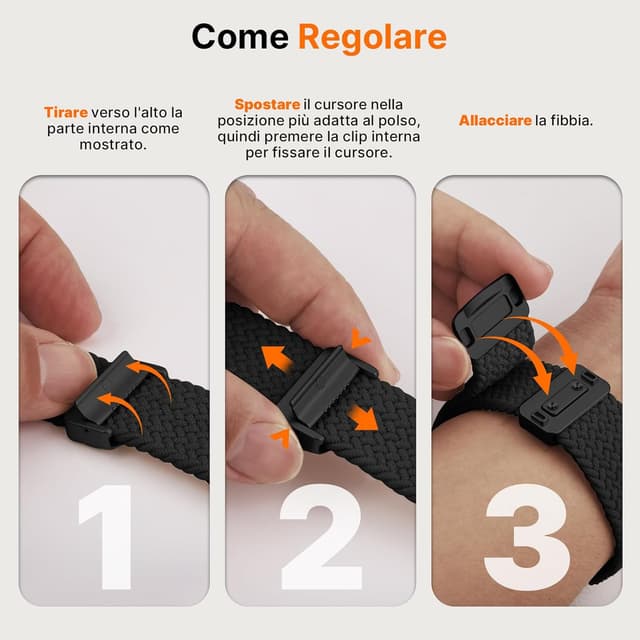 Come Regolare

Tirare verso l'alto la parte interna come mostrato.

Spostare il cursore nella posizione più adatta al polso, quindi premere la clip interna per fissare il cursore.

Allacciare la fibbia.

1

2

3