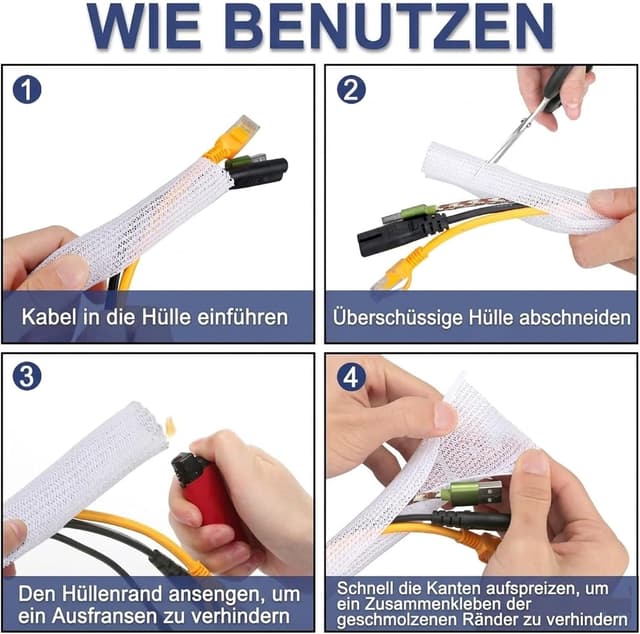 WIE BENUTZEN

1

Kabel in die Hülle einführen

2

Überschüssige Hülle abschneiden

3

Den Hüllenrand ansengen, um ein Ausfransen zu verhindern

4

Schnell die Kanten aufspreizen, um ein Zusammenkleben der geschmolzenen Ränder zu verhindern