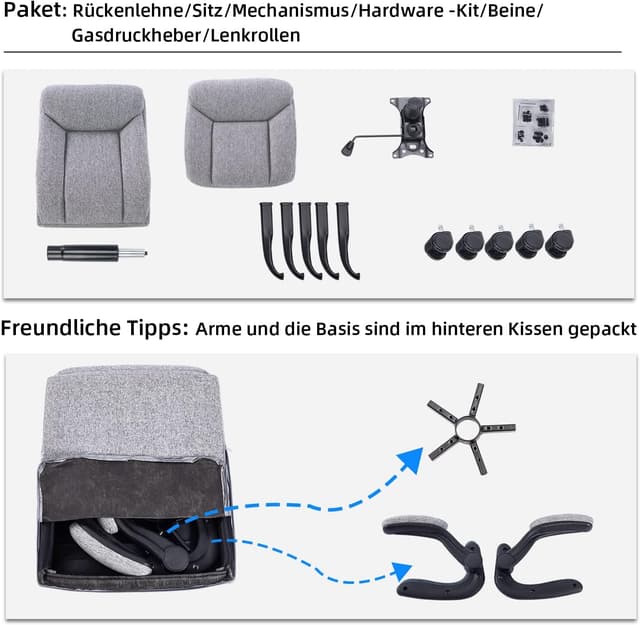 Paket: Rückenlehne/Sitz/Mechanismus/Hardware -Kit/Beine/ Gasdruckheber/Lenkrollen

Freundliche Tipps: Arme und die Basis sind im hinteren Kissen gepackt