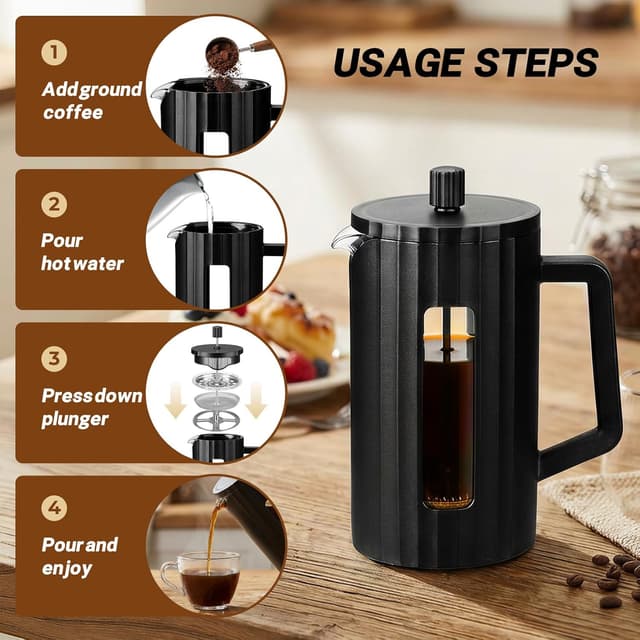 USAGE STEPS

1
Add ground coffee

2
Pour hot water

3
Press down plunger

4
Pour and enjoy