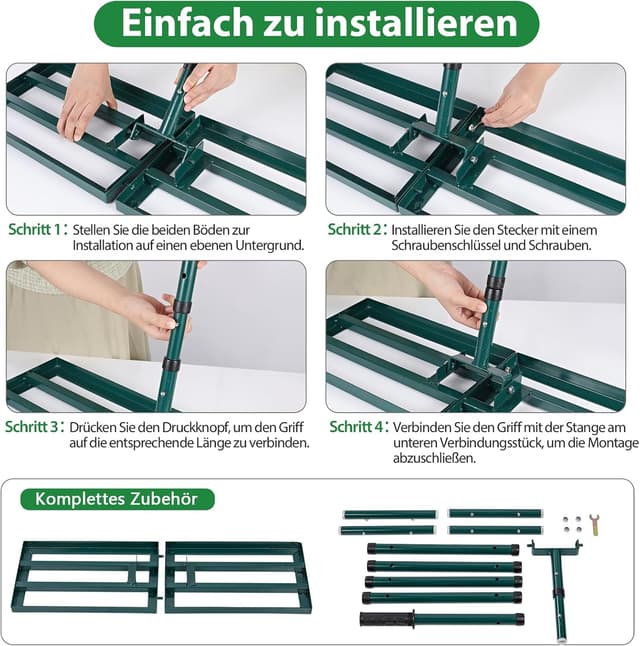 Einfach zu installieren

Schritt 1: Stellen Sie die beiden Böden zur Installation auf einen ebenen Untergrund.

Schritt 2: Installieren Sie den Stecker mit einem Schraubenschlüssel und Schrauben.

Schritt 3: Drücken Sie den Druckknopf, um den Griff auf die entsprechende Länge zu verbinden.

Schritt 4: Verbinden Sie den Griff mit der Stange am unteren Verbindungsstück, um die Montage abzuschließen.

Komplettes Zubehör