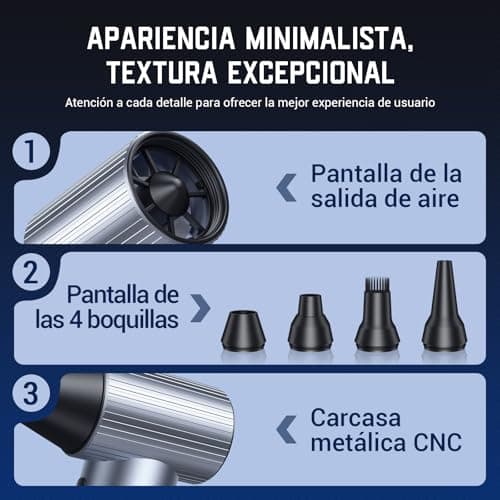 APARIENCIA MINIMALISTA, TEXTURA EXCEPCIONAL

Atención a cada detalle para ofrecer la mejor experiencia de usuario

1

Pantalla de la salida de aire

2

Pantalla de las 4 boquillas

3

Carcasa metálica CNC