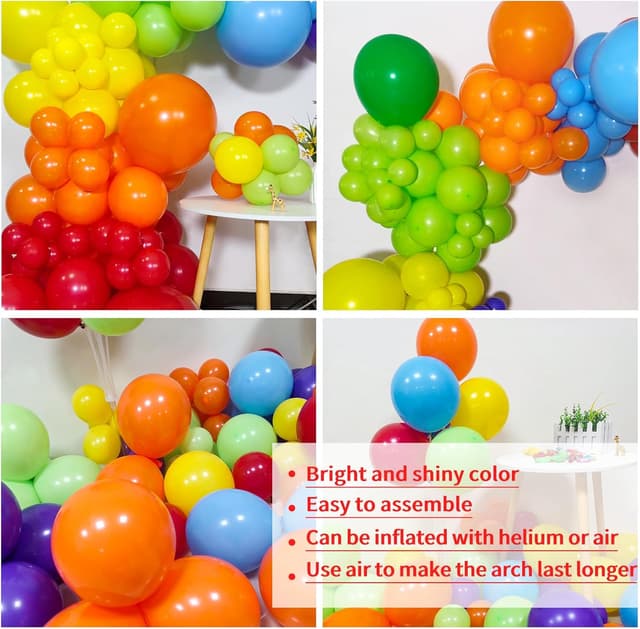 • Bright and shiny color
• Easy to assemble
• Can be inflated with helium or air
• Use air to make the arch last longer