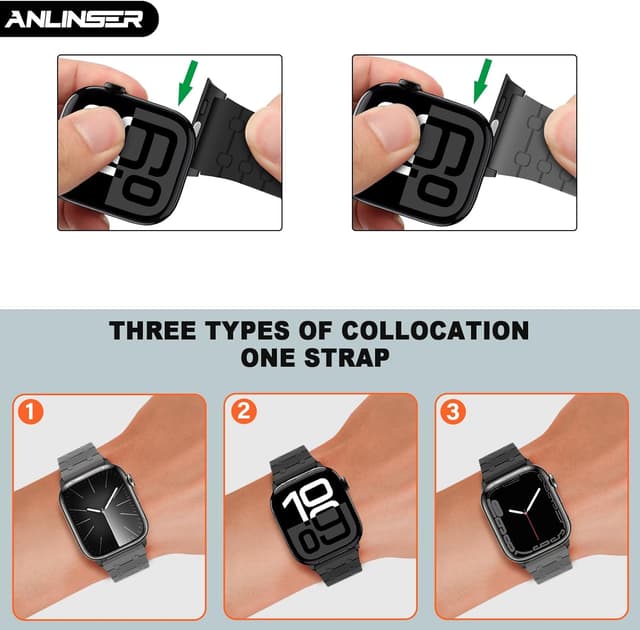 ANLINSER

THREE TYPES OF COLLOCATION
ONE STRAP

1

2

10
09

3