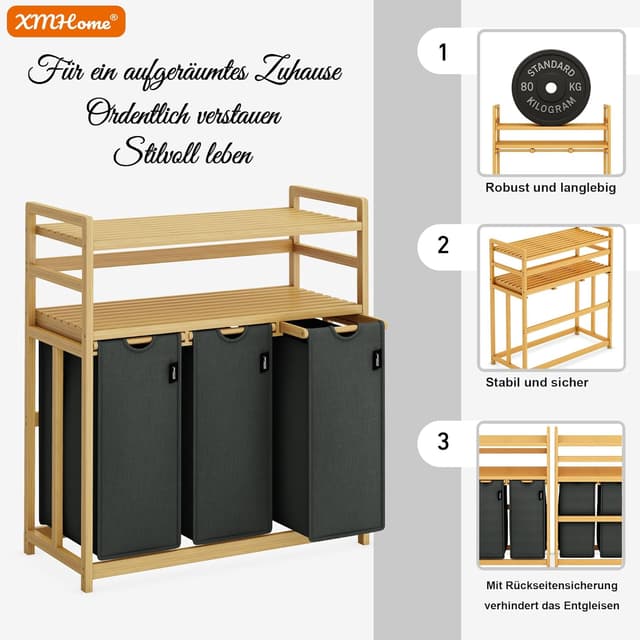 XMHome®

Für ein aufgeräumtes Zuhause
Ordentlich verstauen
Stilvoll leben

1

STANDARD
80 KG
KILOGRAM

Robust und langlebig

2

Stabil und sicher

3

Mit Rückseitensicherung verhindert das Entgleisen